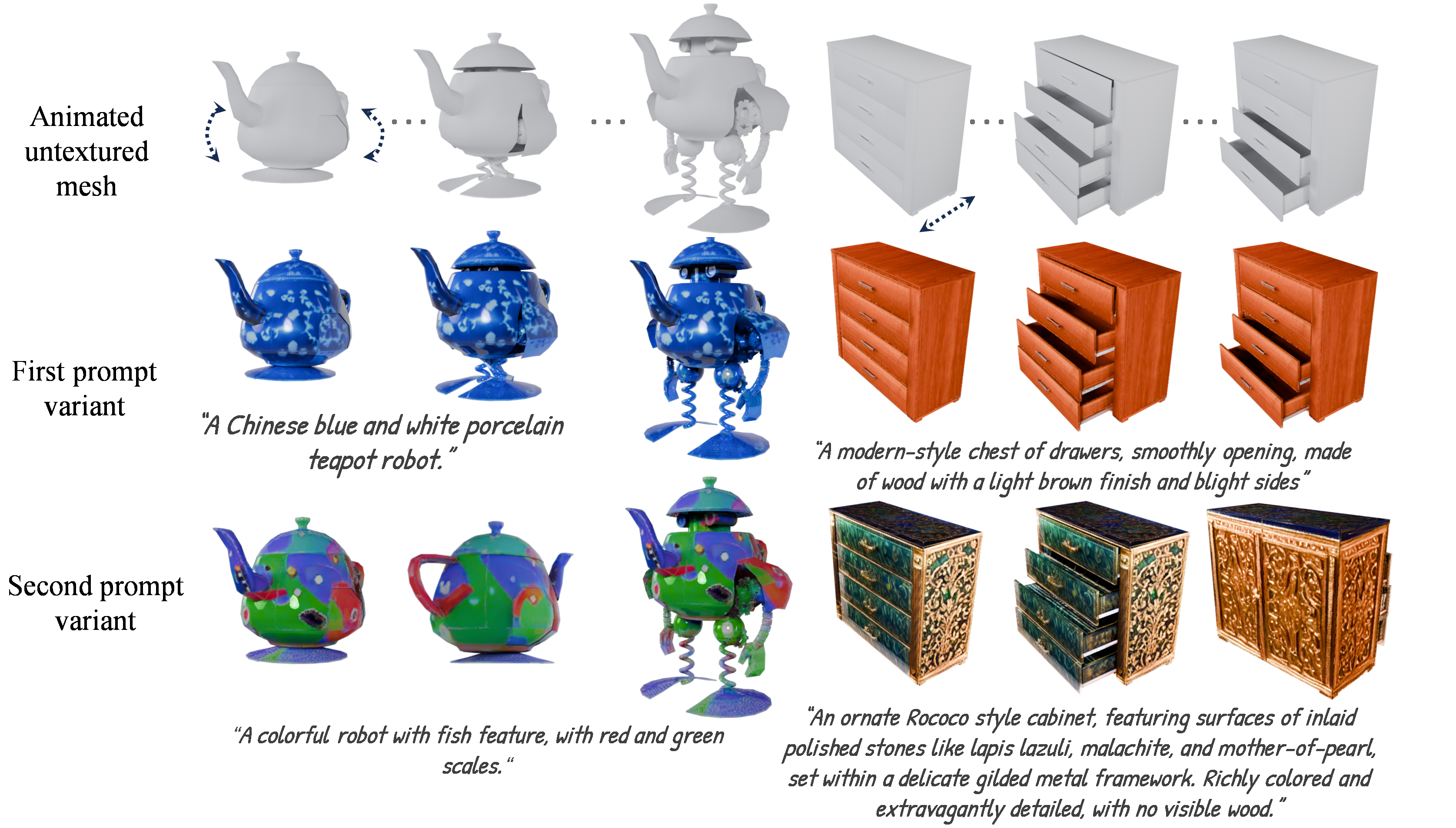 Animated untextured mesh

First prompt variant

"A Chinese blue and white porcelain teapot robot."

"A modern-style chest of drawers, smoothly opening, made of wood with a light brown finish and blight sides"

Second prompt variant

"A colorful robot with fish feature, with red and green scales."

"An ornate Rococo style cabinet, featuring surfaces of inlaid polished stones like lapis lazuli, malachite, and mother-of-pearl, set within a delicate gilded metal framework. Richly colored and extravagantly detailed, with no visible wood."